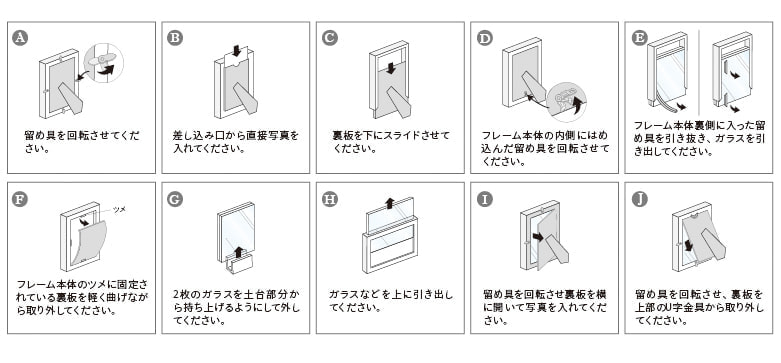 A
留め具を回転させてください。

B
差し込み口から直接写真を入れてください。

C
裏板を下にスライドさせてください。

D
フレーム本体の内側にはめ込んだ留め具を回転させてください。

E
フレーム本体裏側に入った留め具を引き抜き、ガラスを引き出してください。

F
ツメ
フレーム本体のツメに固定されている裏板を軽く曲げながら取り外してください。

G
2枚のガラスを土台部分から持ち上げるようにして外してください。

H
ガラスなどを上に引き出してください。

I
留め具を回転させ裏板を横に開いて写真を入れてください。

J
留め具を回転させ、裏板を上部のU字金具から取り外してください。